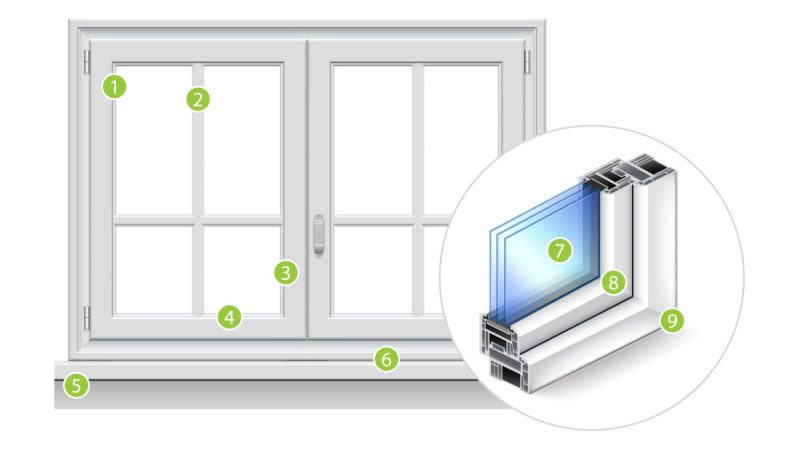 1
2
3
4
5
6
7
8
9